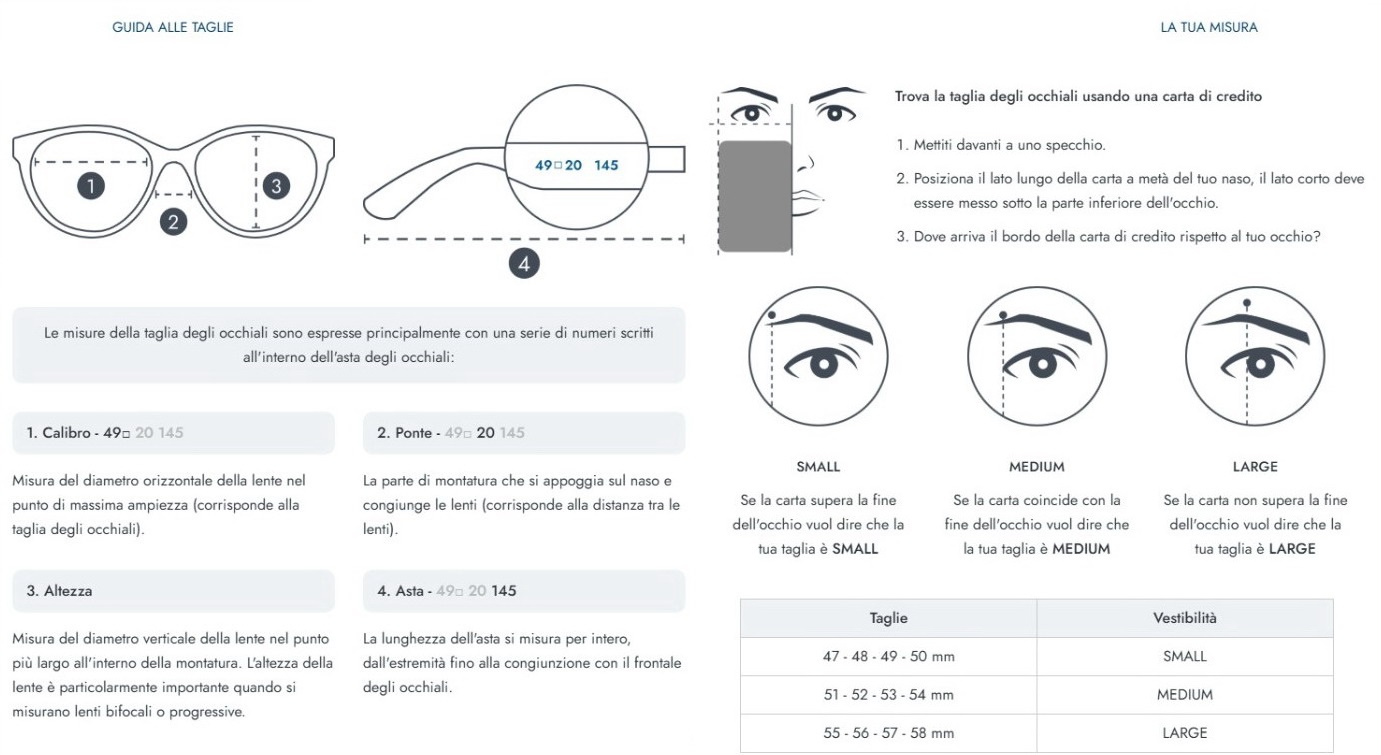 GUIDA ALLE TAGLIE

1

2

3

49□20 145

4

Le misure della taglia degli occhiali sono espresse principalmente con una serie di numeri scritti all'interno dell'asta degli occhiali:

1. Calibro - 49□ 20 145

Misura del diametro orizzontale della lente nel punto di massima ampiezza (corrisponde alla taglia degli occhiali).

2. Ponte - 49□ 20 145

La parte di montatura che si appoggia sul naso e congiunge le lenti (corrisponde alla distanza tra le lenti).

3. Altezza

Misura del diametro verticale della lente nel punto più largo all'interno della montatura. L'altezza della lente è particolarmente importante quando si misurano lenti bifocali o progressive.

4. Asta - 49□ 20 145

La lunghezza dell'asta si misura per intero, dall'estremità fino alla congiunzione con il frontale degli occhiali.

LA TUA MISURA

Trova la taglia degli occhiali usando una carta di credito

1. Mettiti davanti a uno specchio.

2. Posiziona il lato lungo della carta a metà del tuo naso, il lato corto deve essere messo sotto la parte inferiore dell'occhio.

3. Dove arriva il bordo della carta di credito rispetto al tuo occhio?

SMALL

Se la carta supera la fine dell'occhio vuol dire che la tua taglia è SMALL

MEDIUM

Se la carta coincide con la fine dell'occhio vuol dire che la tua taglia è MEDIUM

LARGE

Se la carta non supera la fine dell'occhio vuol dire che la tua taglia è LARGE

| Taglie | Vestibilità |
|---|---|
| 47 - 48 - 49 - 50 mm | SMALL |
| 51 - 52 - 53 - 54 mm | MEDIUM |
| 55 - 56 - 57 - 58 mm | LARGE |